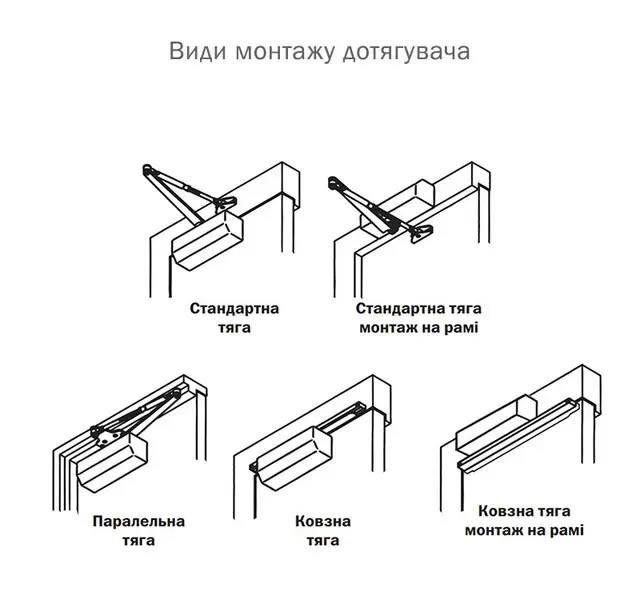 Види монтажу дотягувача

Стандартна тяга

Стандартна тяга монтаж на рамі

Паралельна тяга

Ковзна тяга

Ковзна тяга монтаж на рамі