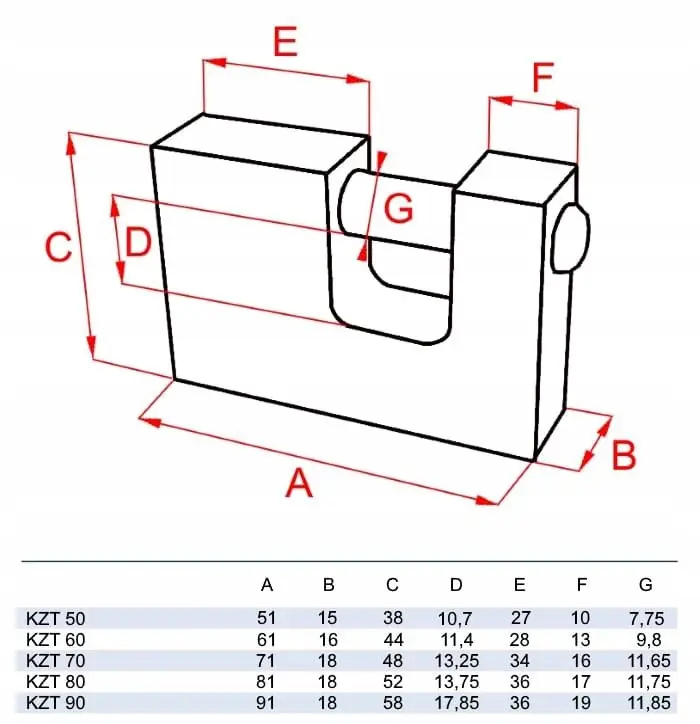 E

F

G

C

D

B

A

| | A | B | C | D | E | F | G |
|---|---|---|---|---|---|---|---|
| KZT 50 | 51 | 15 | 38 | 10,7 | 27 | 10 | 7,75 |
| KZT 60 | 61 | 16 | 44 | 11,4 | 28 | 13 | 9,8 |
| KZT 70 | 71 | 18 | 48 | 13,25 | 34 | 16 | 11,65 |
| KZT 80 | 81 | 18 | 52 | 13,75 | 36 | 17 | 11,75 |
| KZT 90 | 91 | 18 | 58 | 17,85 | 36 | 19 | 11,85 |